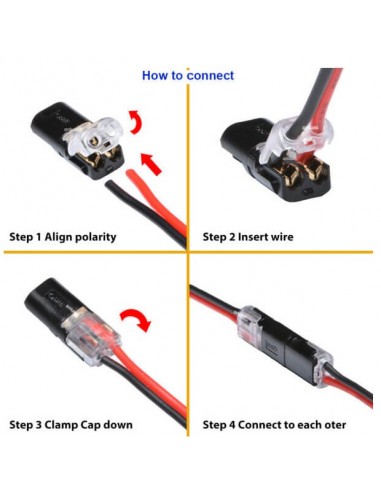 How to connect

Step 1 Align polarity

Step 2 Insert wire

Step 3 Clamp Cap down

Step 4 Connect to each oter